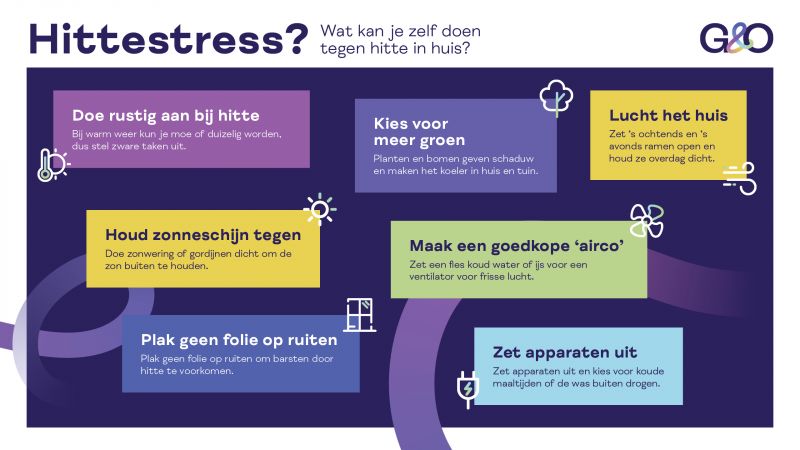 Hittestress? Wat kan je zelf doen tegen hitte in huis?

G&O

Doe rustig aan bij hitte
Bij warm weer kun je moe of duizelig worden, dus stel zware taken uit.

Kies voor meer groen
Planten en bomen geven schaduw en maken het koeler in huis en tuin.

Lucht het huis
Zet 's ochtends en 's avonds ramen open en houd ze overdag dicht.

Houd zonneschijn tegen
Doe zonwering of gordijnen dicht om de zon buiten te houden.

Maak een goedkope 'airco'
Zet een fles koud water of ijs voor een ventilator voor frisse lucht.

Plak geen folie op ruiten
Plak geen folie op ruiten om barsten door hitte te voorkomen.

Zet apparaten uit
Zet apparaten uit en kies voor koude maaltijden of de was buiten drogen.