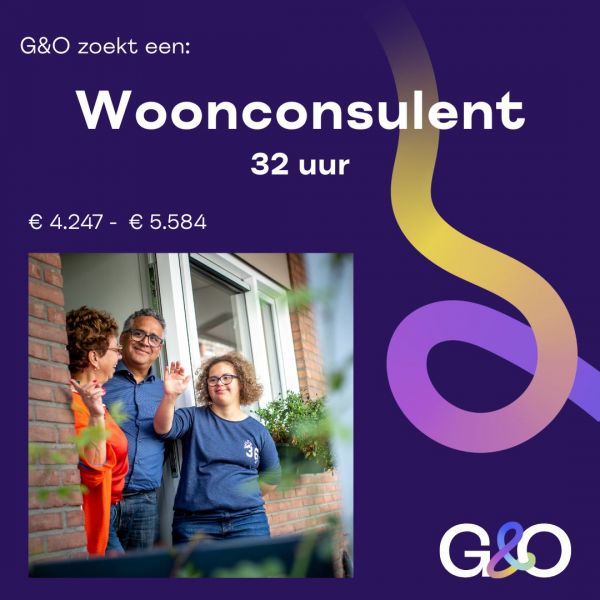 G&O zoekt een:

Woonconsulent

32 uur

€ 4.247 - € 5.584

36

G&O